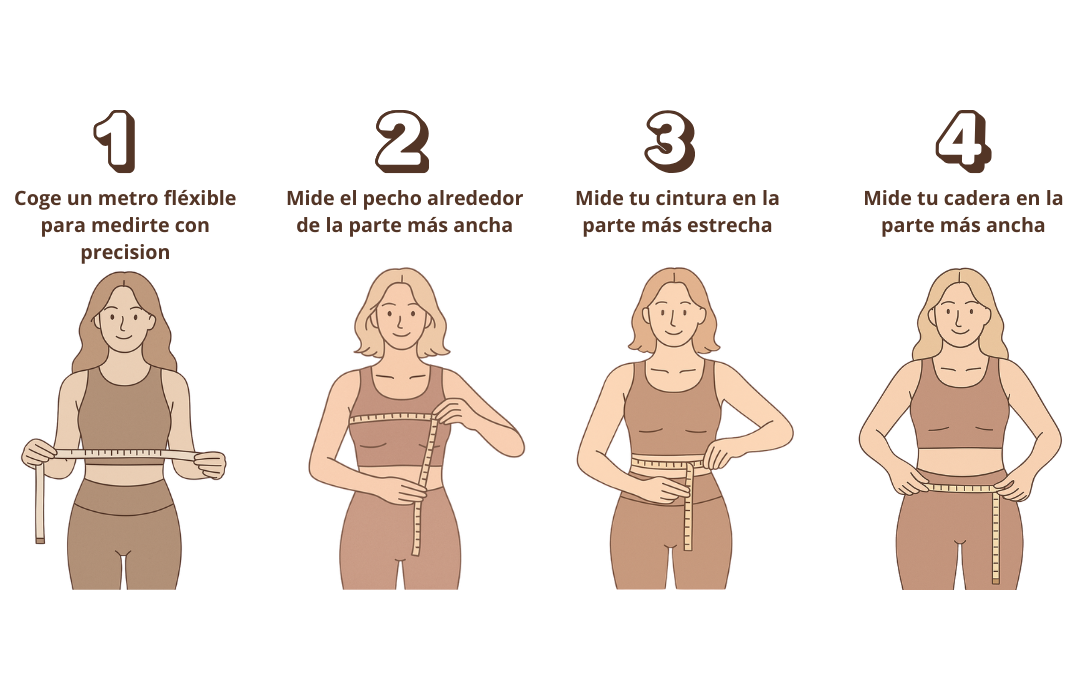 1
Coge un metro fléxible para medirte con precision

2
Mide el pecho alrededor de la parte más ancha

3
Mide tu cintura en la parte más estrecha

4
Mide tu cadera en la parte más ancha